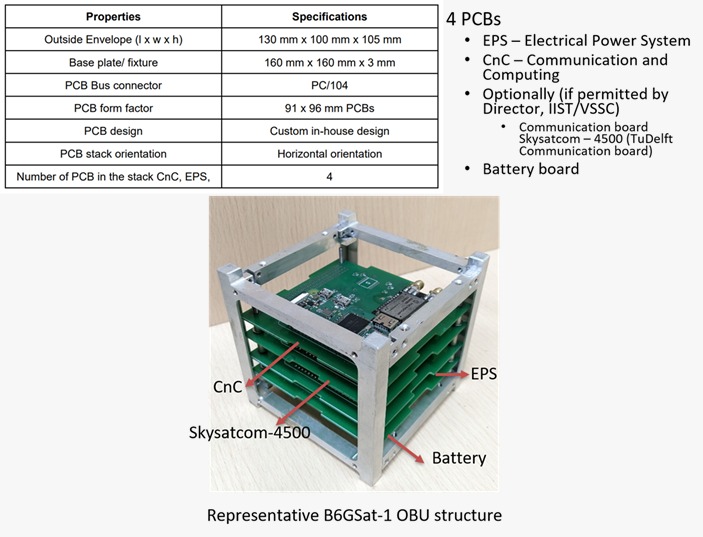 | Properties | Specifications |
|---|---|
| Outside Envelope (l x w x h) | 130 mm x 100 mm x 105 mm |
| Base plate/ fixture | 160 mm x 160 mm x 3 mm |
| PCB Bus connector | PC/104 |
| PCB form factor | 91 x 96 mm PCBs |
| PCB design | Custom in-house design |
| PCB stack orientation | Horizontal orientation |
| Number of PCB in the stack CnC, EPS, | 4 |

4 PCBs
• EPS – Electrical Power System
• CnC – Communication and Computing
• Optionally (if permitted by Director, IIST/VSSC)
• Communication board Skysatcom – 4500 (TuDelft Communication board)
• Battery board

CnC
EPS
Skysatcom-4500
Battery

Representative B6GSat-1 OBU structure